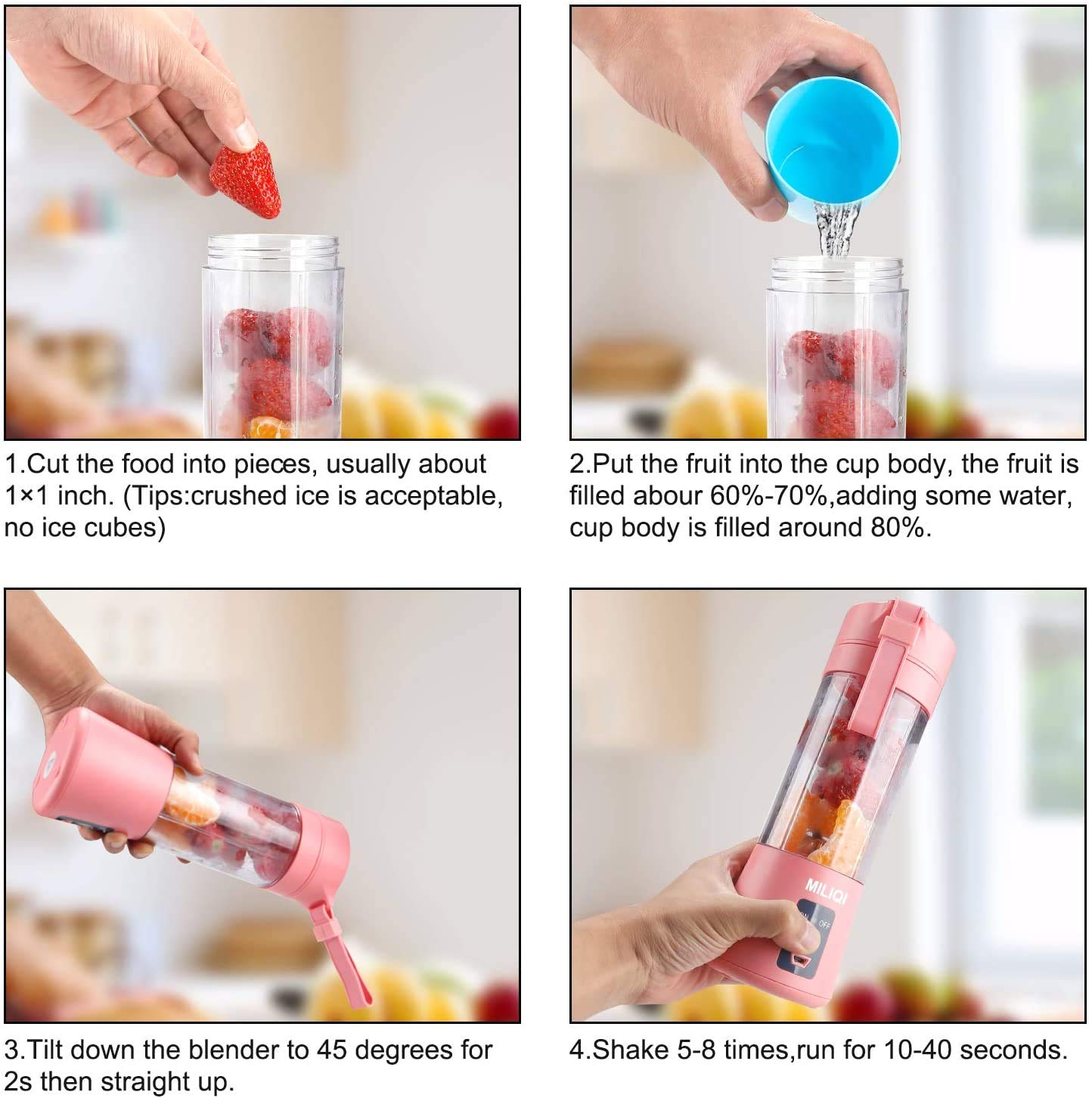 1.Cut the food into pieces, usually about 1×1 inch. (Tips:crushed ice is acceptable, no ice cubes)

2.Put the fruit into the cup body, the fruit is filled abour 60%-70%,adding some water, cup body is filled around 80%.

3.Tilt down the blender to 45 degrees for 2s then straight up.

MILIQI
ON OFF

4.Shake 5-8 times,run for 10-40 seconds.