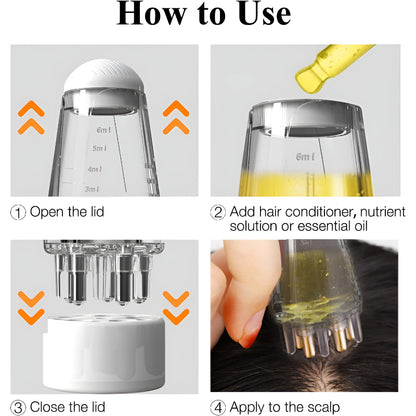 How to Use

6ml
5ml
4ml
3ml

① Open the lid

6ml

② Add hair conditioner, nutrient solution or essential oil

③ Close the lid

④ Apply to the scalp