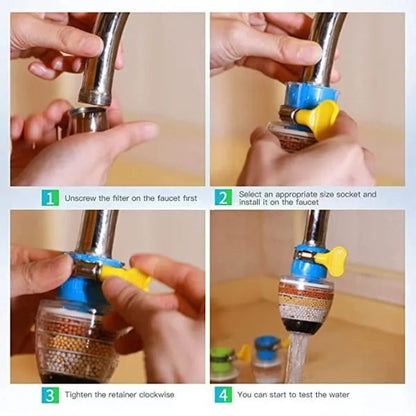 1 Unscrew the filter on the faucet first

2 Select an appropriate size socket and install it on the faucet

3 Tighten the retainer clockwise

4 You can start to test the water