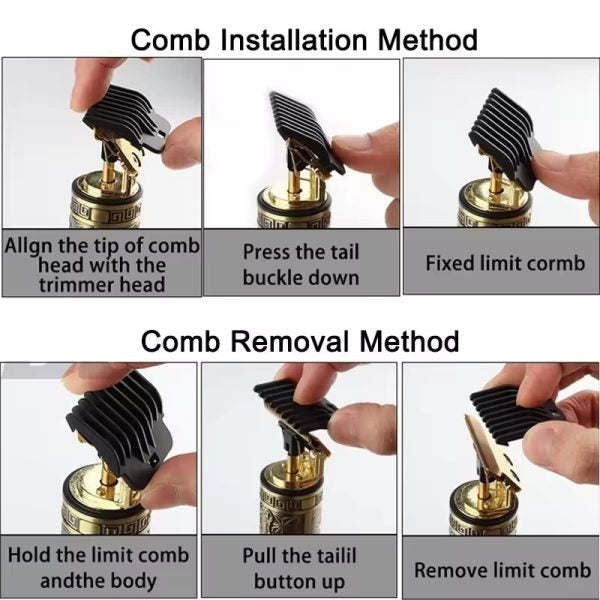 Comb Installation Method

Allgn the tip of comb head with the trimmer head

Press the tail buckle down

Fixed limit cormb

Comb Removal Method

Hold the limit comb andthe body

Pull the tailil button up

Remove limit comb